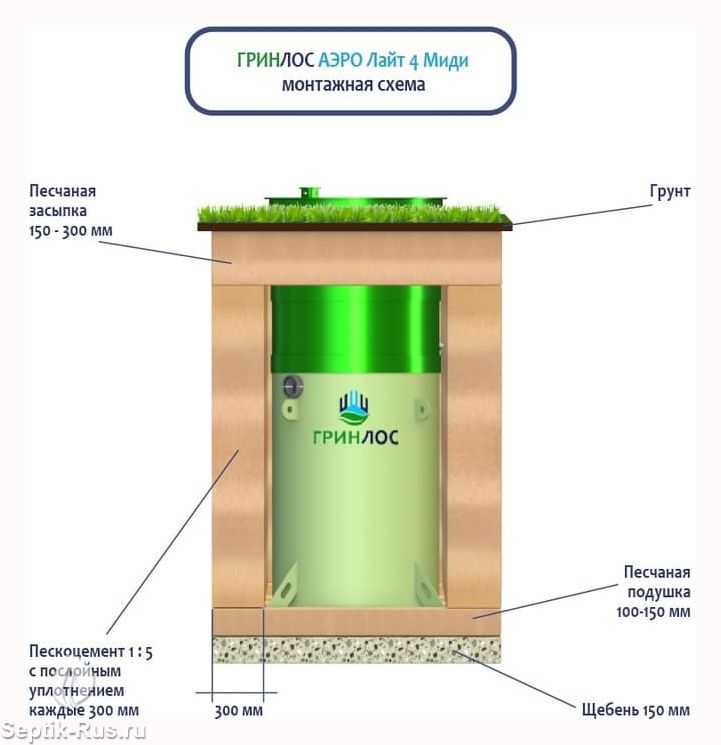 ГРИНЛОС АЭРО Лайт 4 Миди
монтажная схема

Песчаная засыпка 150 - 300 мм

Грунт

ГРИНЛОС

Песчаная подушка 100-150 мм

Пескоцемент 1 : 5 с послойным уплотнением каждые 300 мм

300 мм

Щебень 150 мм

Septik-Rus.ru