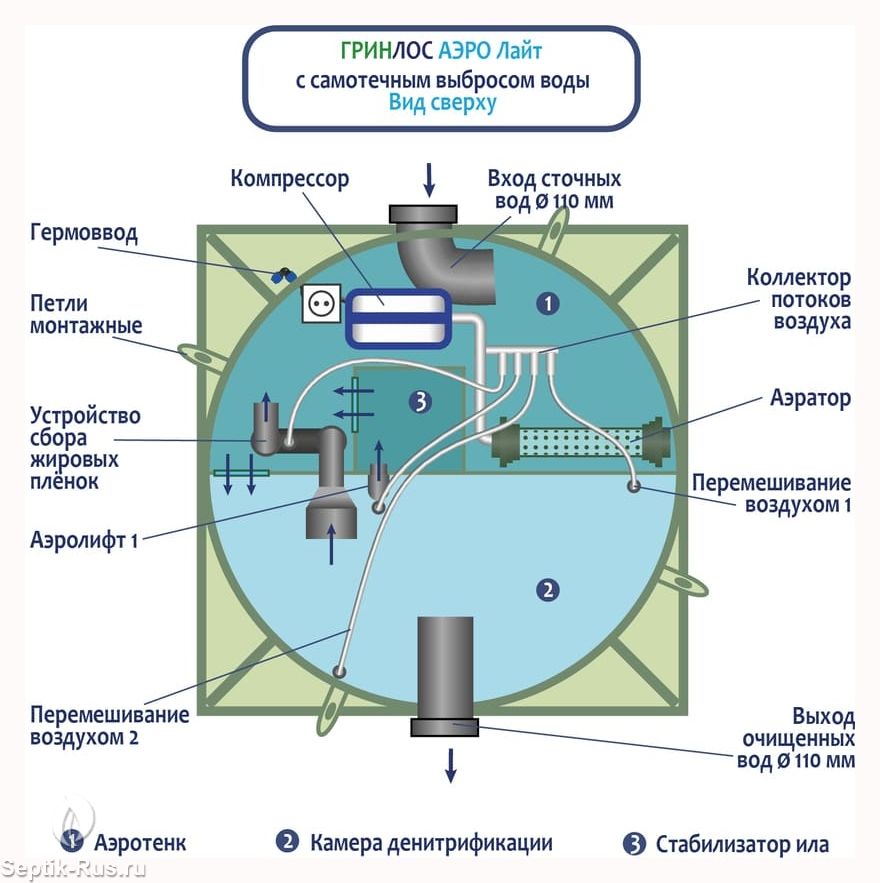 ГРИНЛОС АЭРО Лайт
с самотечным выбросом воды
Вид сверху

Компрессор

Вход сточных вод Ø 110 мм

Гермоввод

Петли монтажные

Коллектор потоков воздуха

1

3

Устройство сбора жировых плёнок

Аэратор

Перемешивание воздухом 1

Аэролифт 1

2

Перемешивание воздухом 2

Выход очищенных вод Ø 110 мм

1 Аэротенк 2 Камера денитрификации 3 Стабилизатор ила

Septik-Rus.ru