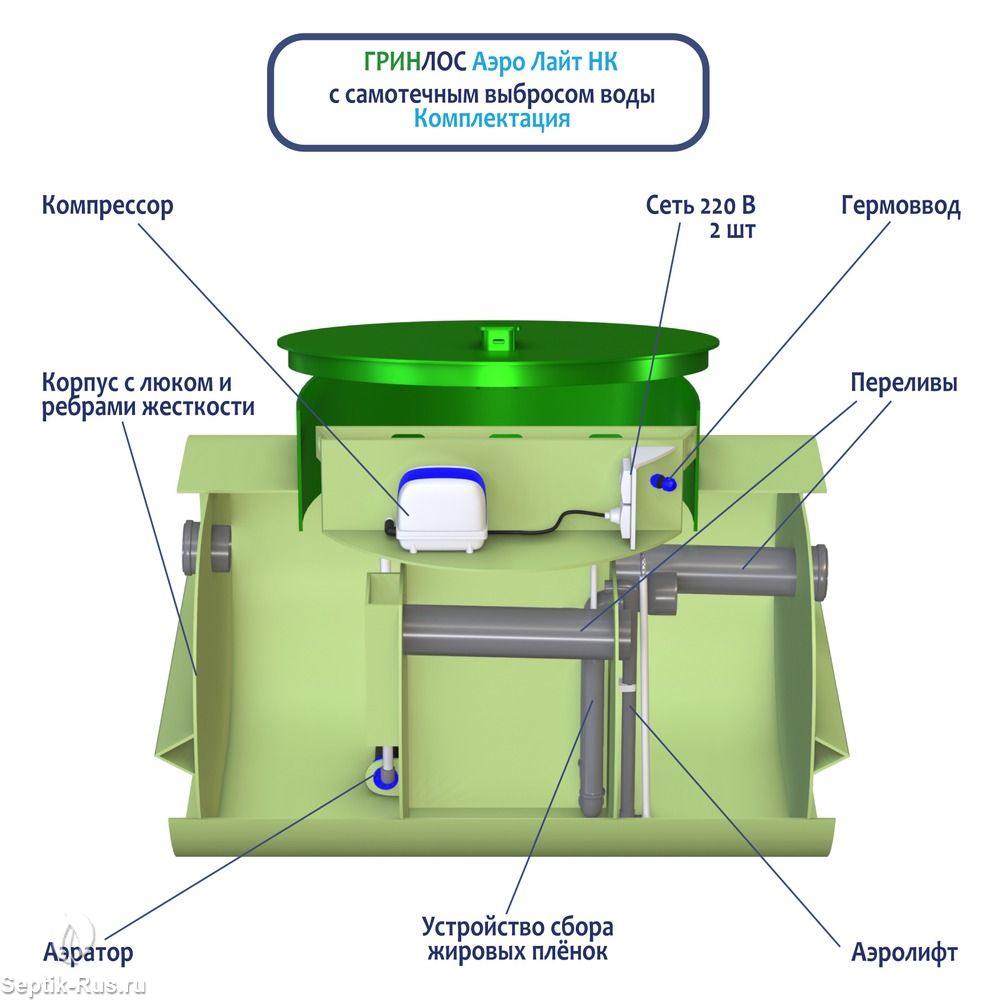 ГРИНЛОС Аэро Лайт НК
с самотечным выбросом воды
Комплектация

Компрессор

Сеть 220 В
2 шт

Гермоввод

Корпус с люком и ребрами жесткости

Переливы

Аэратор

Устройство сбора жировых плёнок

Аэролифт

Septik-Rus.ru