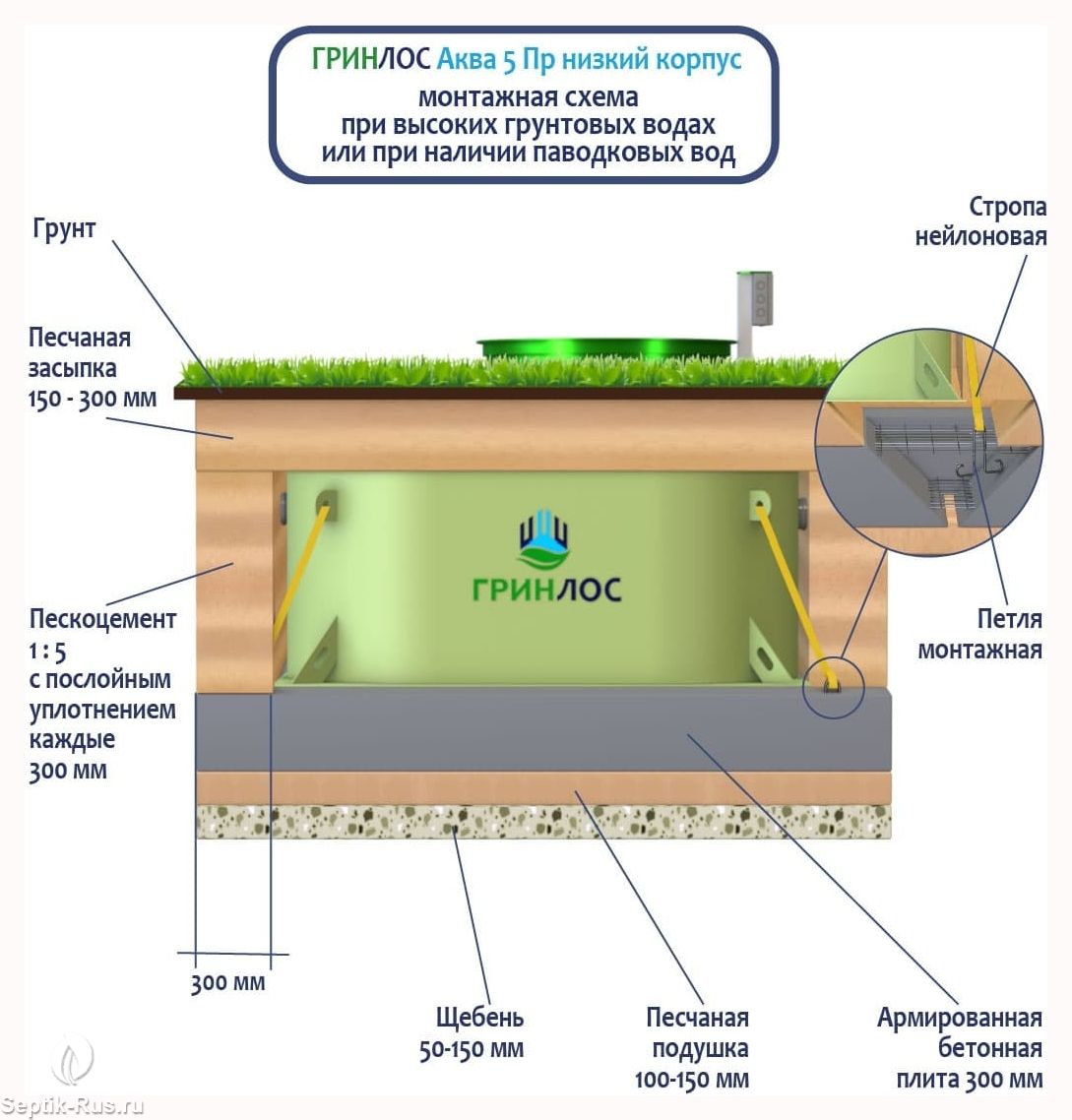 ГРИНЛОС Аква 5 Пр низкий корпус
монтажная схема
при высоких грунтовых водах
или при наличии паводковых вод

Грунт

Песчаная засыпка 150 - 300 мм

Стропа нейлоновая

ГРИНЛОС

Пескоцемент 1 : 5 с послойным уплотнением каждые 300 мм

Петля монтажная

300 мм

Щебень 50-150 мм

Песчаная подушка 100-150 мм

Армированная бетонная плита 300 мм

Septik-Rus.ru